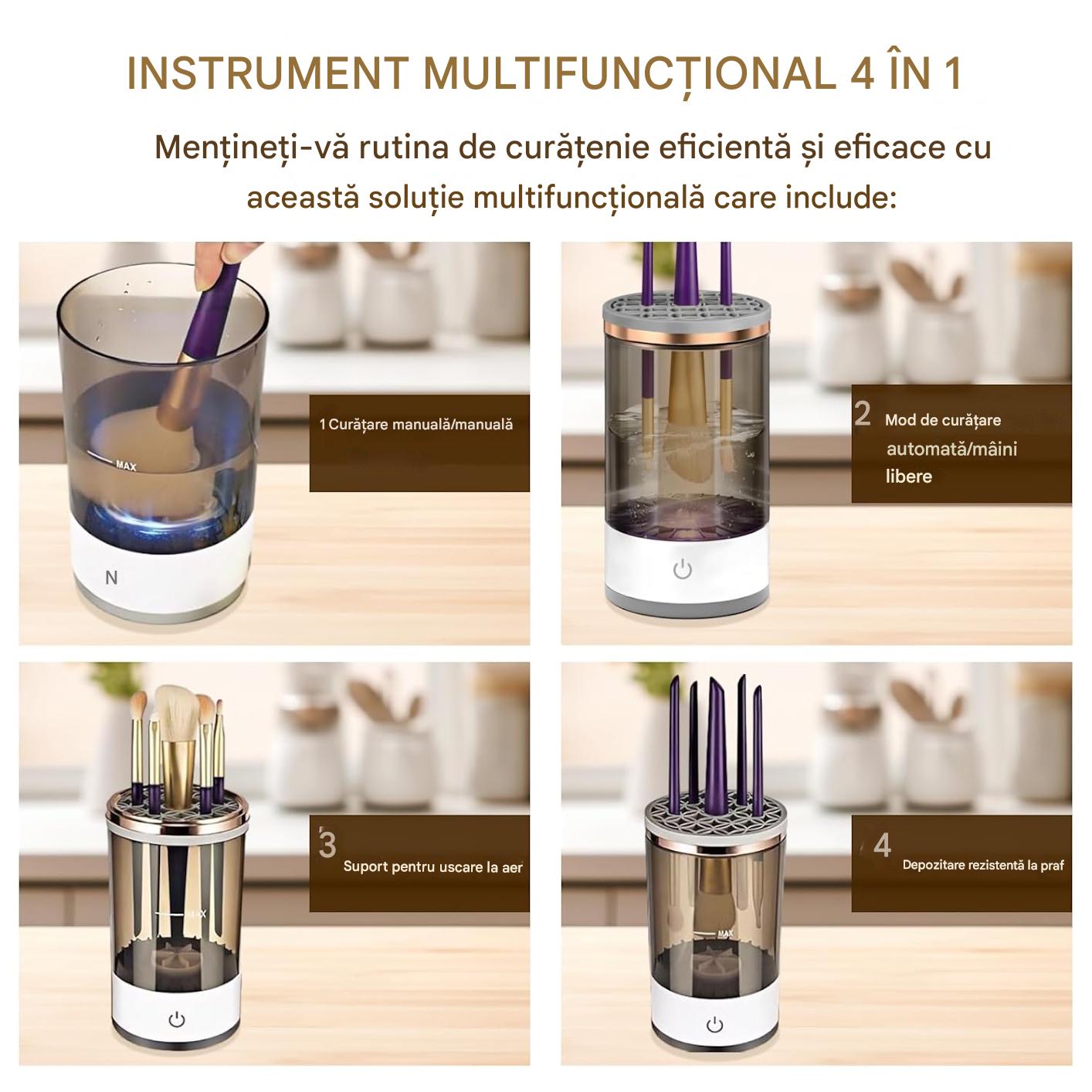 INSTRUMENT MULTIFUNCȚIONAL 4 ÎN 1

Mențineți-vă rutina de curățenie eficientă și eficace cu această soluție multifuncțională care include:

MAX

N

1 Curățare manuală/manuală

2 Mod de curățare automată/mâini libere

MAX

3 Suport pentru uscare la aer

MAX

4 Depozitare rezistentă la praf