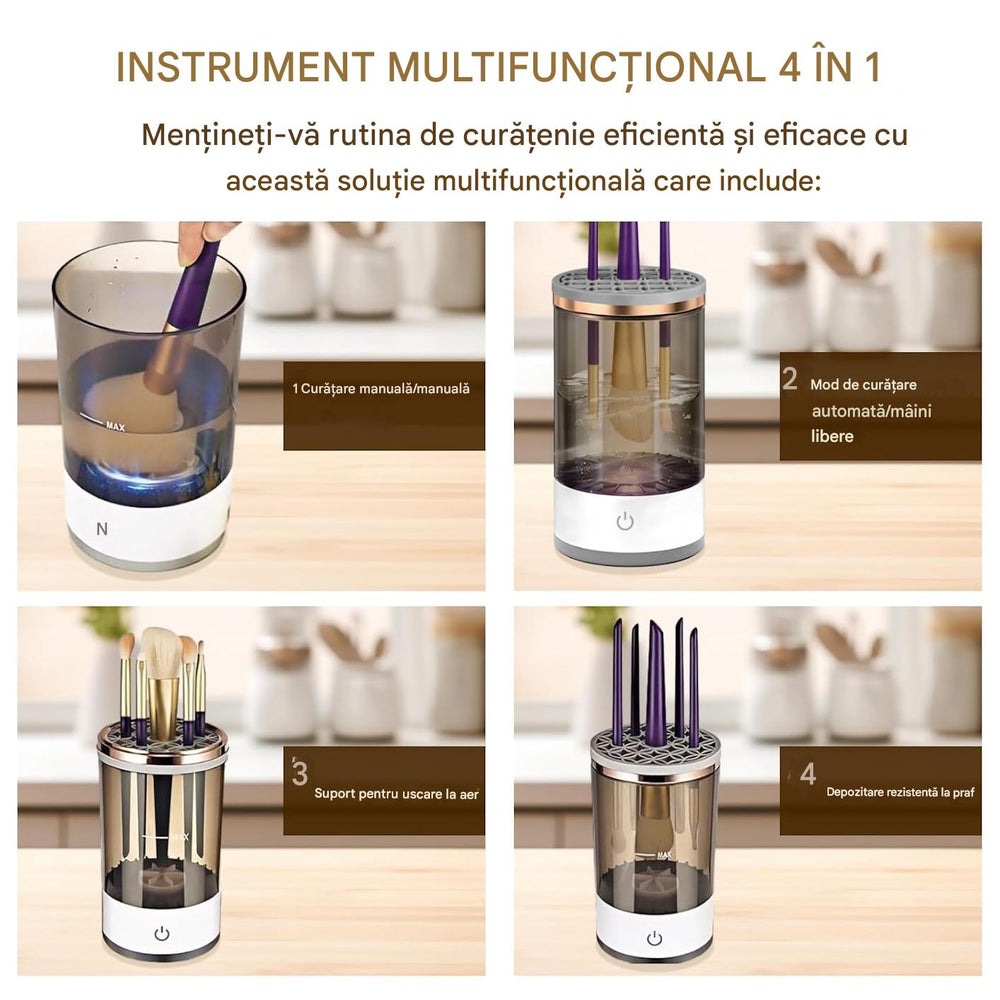 INSTRUMENT MULTIFUNCȚIONAL 4 ÎN 1

Mențineți-vă rutina de curățenie eficientă și eficace cu această soluție multifuncțională care include:

MAX

N

1 Curățare manuală/manuală

2 Mod de curățare automată/mâini libere

MAX

3 Suport pentru uscare la aer

MAX

4 Depozitare rezistentă la praf