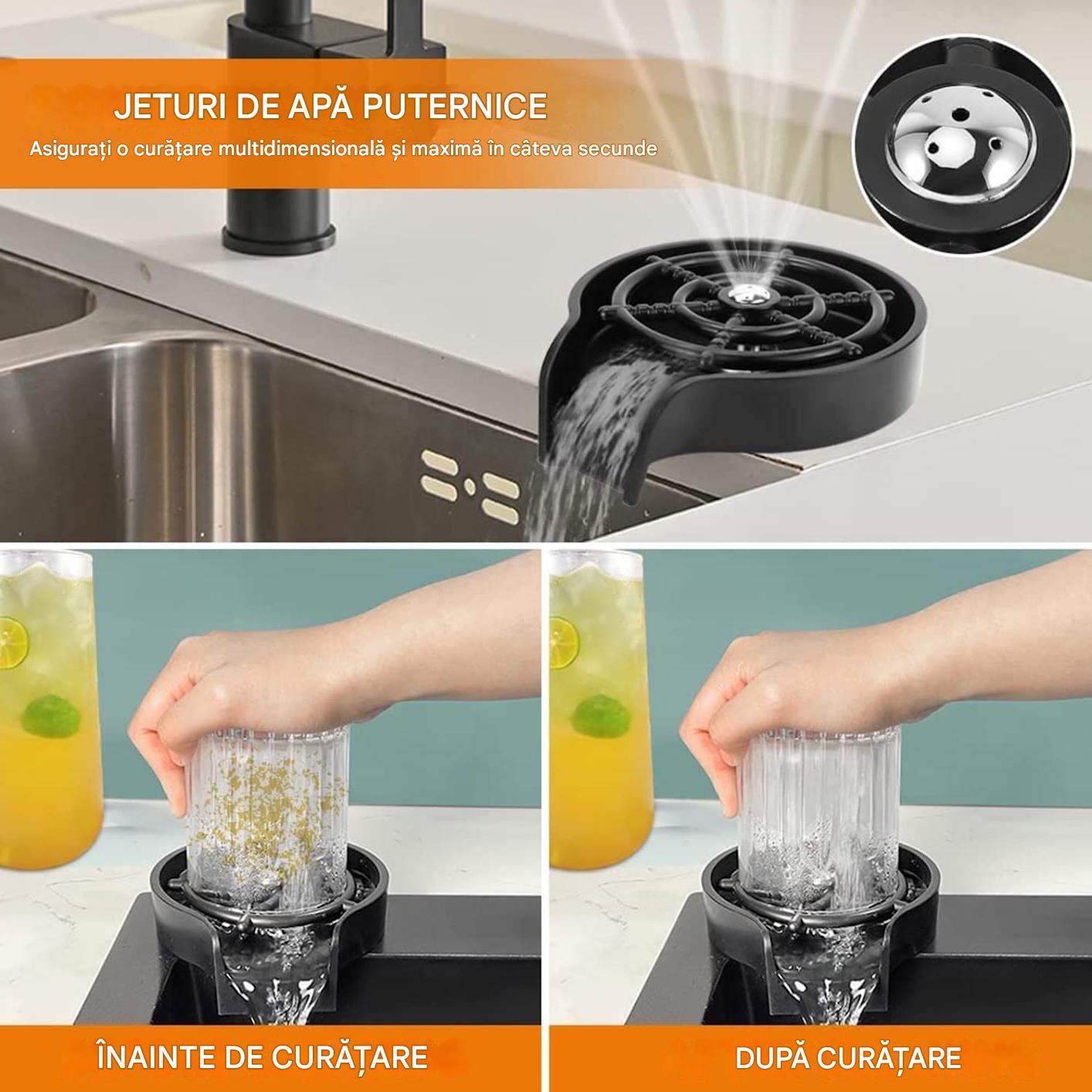 JETURI DE APĂ PUTERNICE
Asigurați o curățare multidimensională și maximă în câteva secunde

ÎNAINTE DE CURĂȚARE

DUPĂ CURĂȚARE